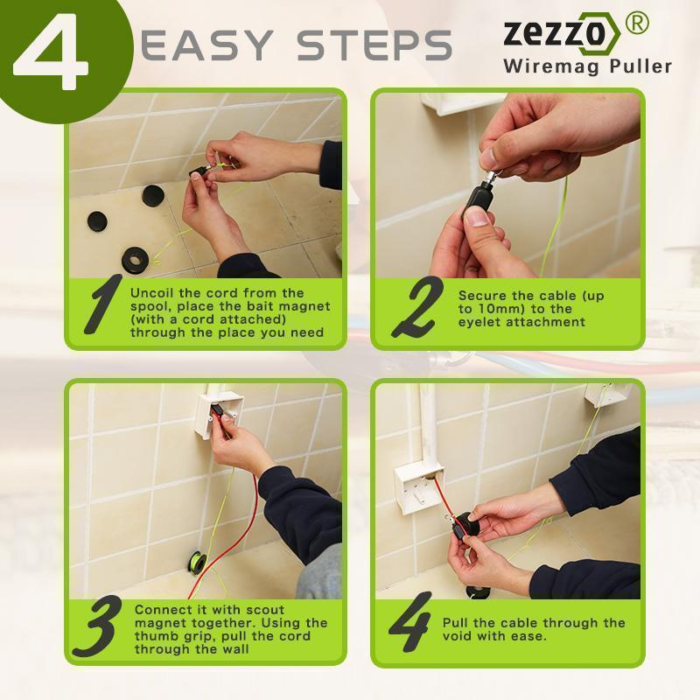 4 EASY STEPS

zezzo®
Wiremag Puller

1 Uncoil the cord from the spool, place the bait magnet (with a cord attached) through the place you need

2 Secure the cable (up to 10mm) to the eyelet attachment

3 Connect it with scout magnet together. Using the thumb grip, pull the cord through the wall

4 Pull the cable through the void with ease.